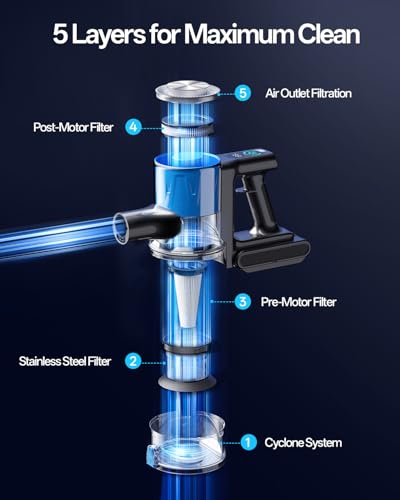 5 Layers for Maximum Clean

5 Air Outlet Filtration

Post-Motor Filter 4

3 Pre-Motor Filter

Stainless Steel Filter 2

1 Cyclone System