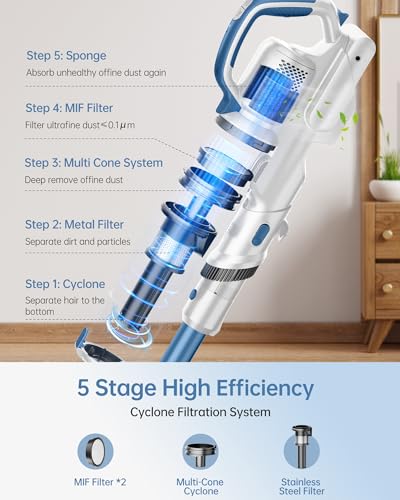 Step 5: Sponge
Absorb unhealthy offine dust again

Step 4: MIF Filter
Filter ultrafine dust≤0.1μm

Step 3: Multi Cone System
Deep remove offine dust

Step 2: Metal Filter
Separate dirt and particles

Step 1: Cyclone
Separate hair to the bottom

5 Stage High Efficiency
Cyclone Filtration System

MIF Filter *2

Multi-Cone Cyclone

Stainless Steel Filter