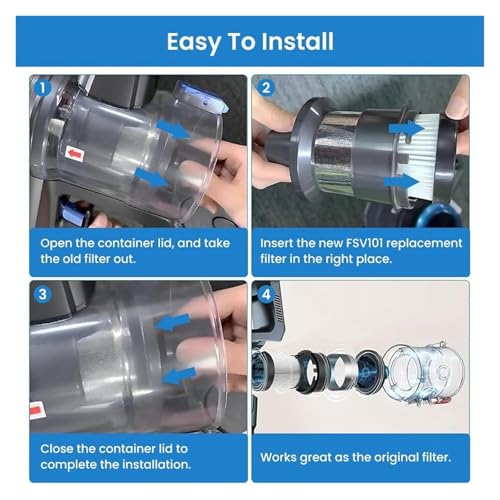 Easy To Install

1

Open the container lid, and take the old filter out.

2

Insert the new FSV101 replacement filter in the right place.

3

Close the container lid to complete the installation.

4

Works great as the original filter.